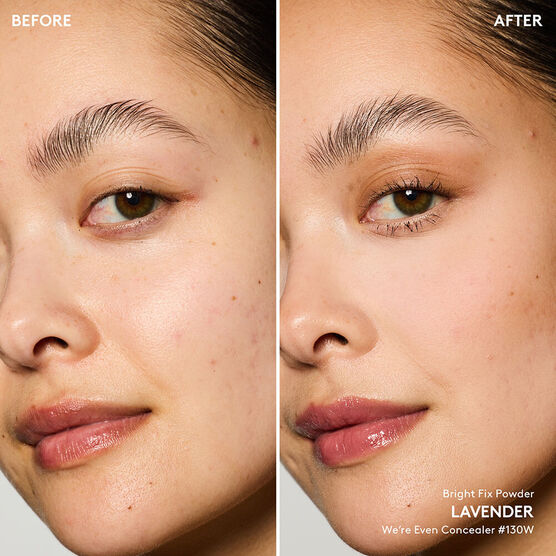 BEFORE

AFTER

Bright Fix Powder
LAVENDER
We're Even Concealer #130W